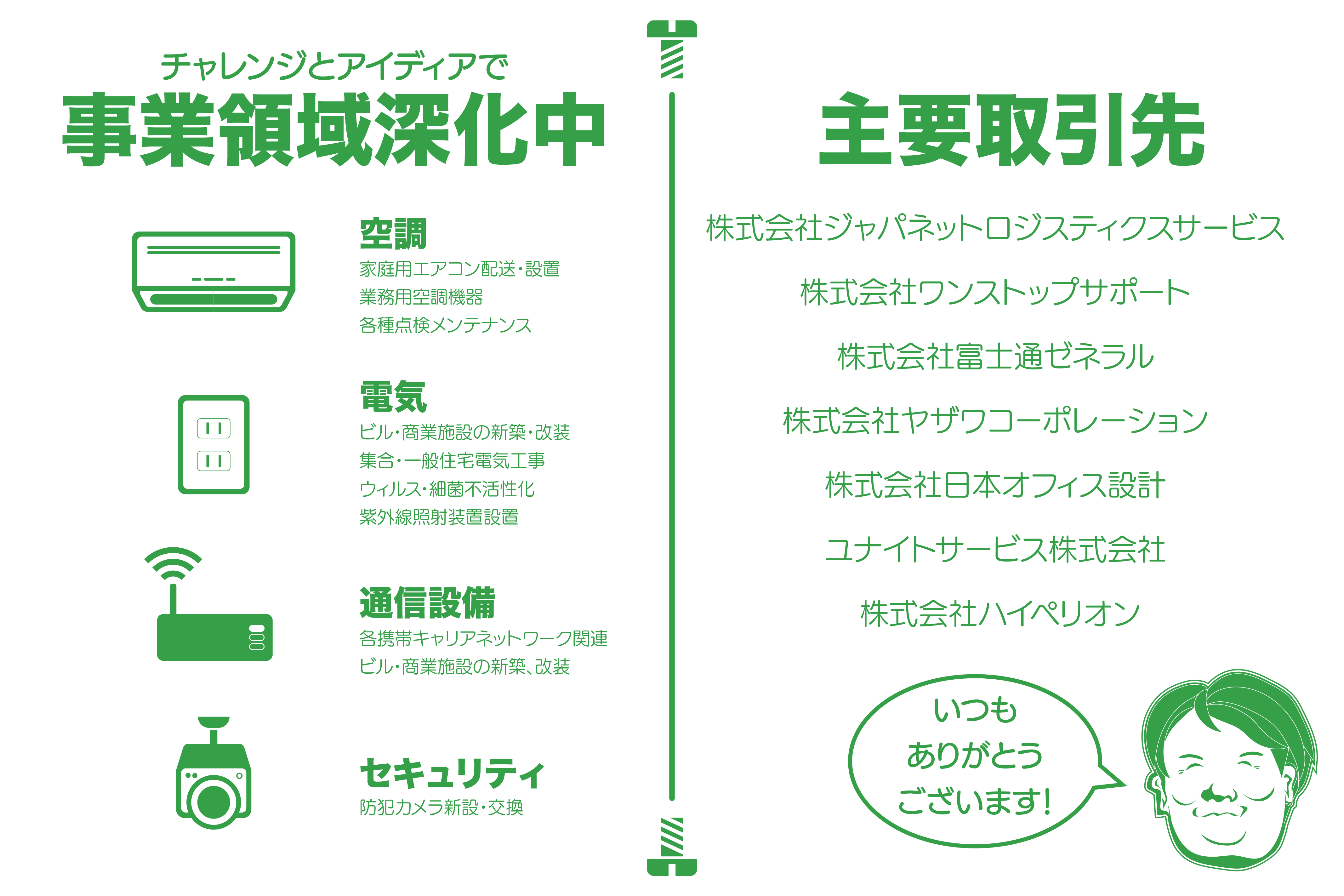 チャレンジとアイディアで
事業領域深化中

空調
家庭用エアコン配送・設置
業務用空調機器
各種点検メンテナンス

電気
ビル・商業施設の新築・改装
集合・一般住宅電気工事
ウィルス・細菌不活性化
紫外線照射装置設置

通信設備
各携帯キャリアネットワーク関連
ビル・商業施設の新築、改装

セキュリティ
防犯カメラ新設・交換

主要取引先

株式会社ジャパネットロジスティクスサービス

株式会社ワンストップサポート

株式会社富士通ゼネラル

株式会社ヤザワコーポレーション

株式会社日本オフィス設計

ユナイトサービス株式会社

株式会社ハイペリオン

いつも
ありがとう
ございます!