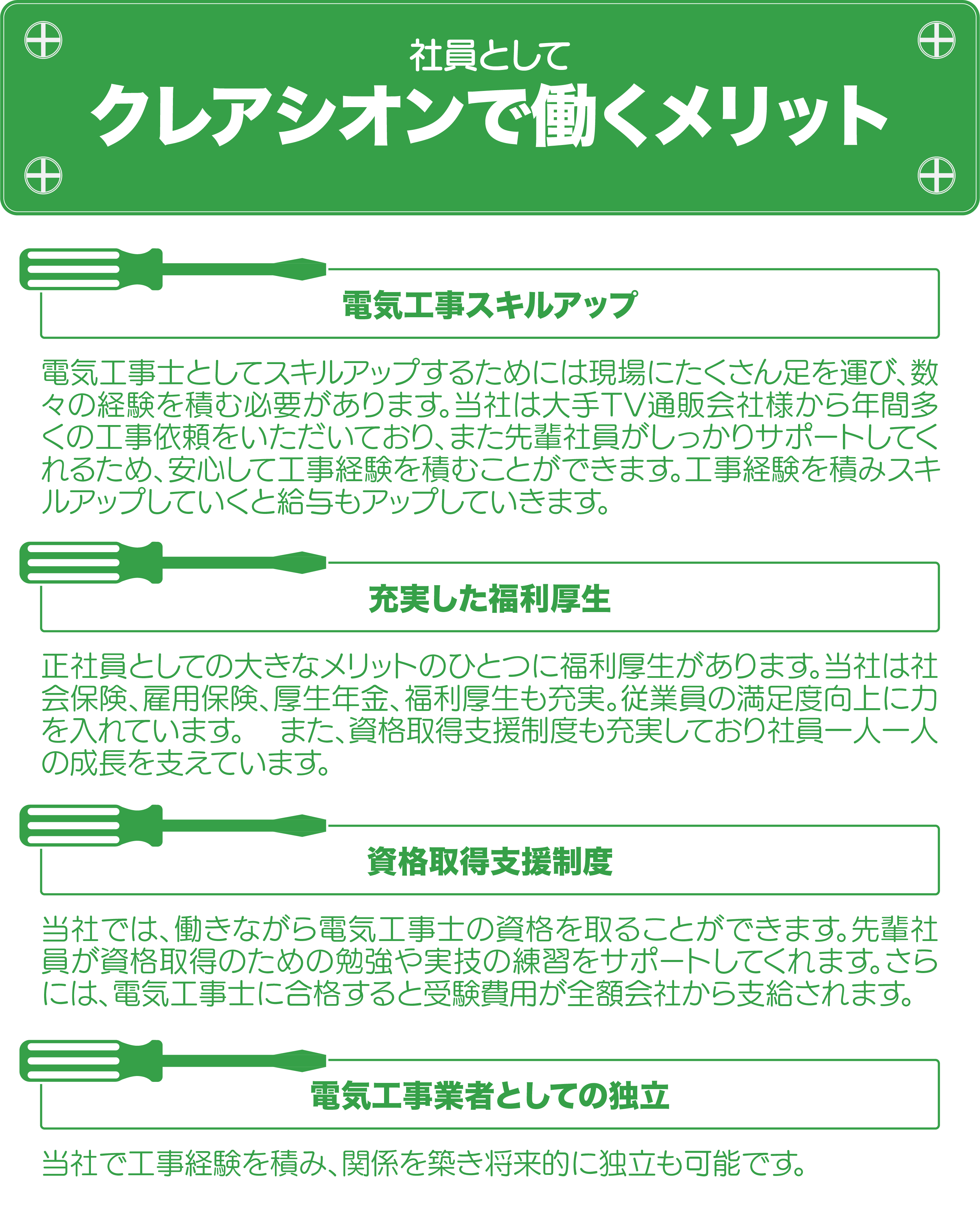 社員として
クレアシオンで働くメリット

電気工事スキルアップ

電気工事士としてスキルアップするためには現場にたくさん足を運び、数々の経験を積む必要があります。当社は大手TV通販会社様から年間多くの工事依頼をいただいており、また先輩社員がしっかりサポートしてくれるため、安心して工事経験を積むことができます。工事経験を積みスキルアップしていくと給与もアップしていきます。

充実した福利厚生

正社員としての大きなメリットのひとつに福利厚生があります。当社は社会保険、雇用保険、厚生年金、福利厚生も充実。従業員の満足度向上に力を入れています。　また、資格取得支援制度も充実しており社員一人一人の成長を支えています。

資格取得支援制度

当社では、働きながら電気工事士の資格を取ることができます。先輩社員が資格取得のための勉強や実技の練習をサポートしてくれます。さらには、電気工事士に合格すると受験費用が全額会社から支給されます。

電気工事業者としての独立

当社で工事経験を積み、関係を築き将来的に独立も可能です。